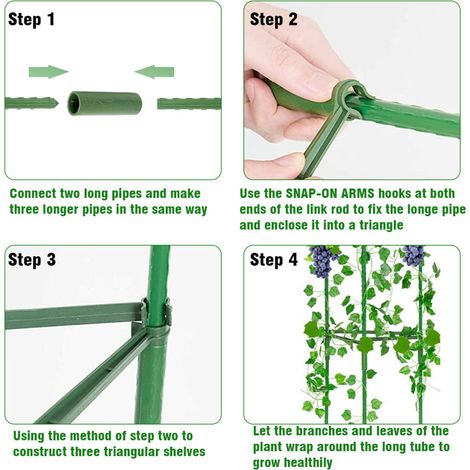 Step 1

Connect two long pipes and make three longer pipes in the same way

Step 2

Use the SNAP-ON ARMS hooks at both ends of the link rod to fix the longe pipe and enclose it into a triangle

Step 3

Using the method of step two to construct three triangular shelves

Step 4

Let the branches and leaves of the plant wrap around the long tube to grow healthily