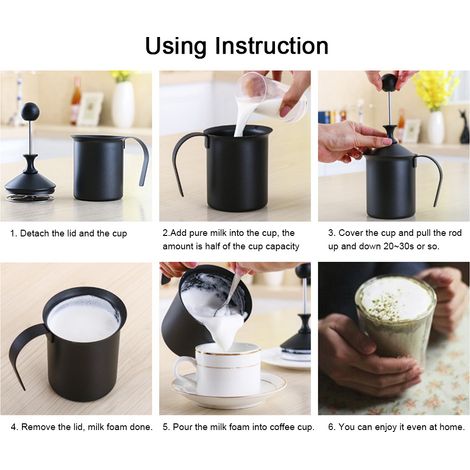 Using Instruction

1. Detach the lid and the cup

2.Add pure milk into the cup, the amount is half of the cup capacity

3. Cover the cup and pull the rod up and down 20~30s or so.

4. Remove the lid, milk foam done.

5. Pour the milk foam into coffee cup.

6. You can enjoy it even at home.