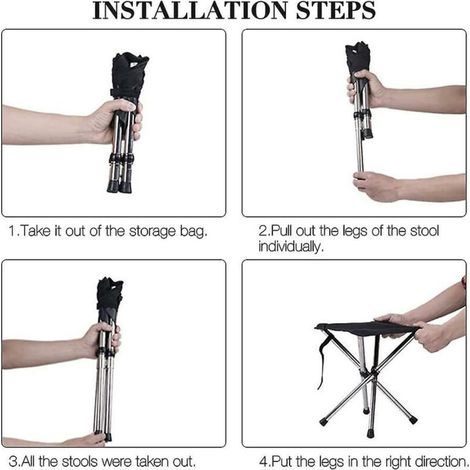 INSTALLATION STEPS

1.Take it out of the storage bag.

2.Pull out the legs of the stool individually.

3.All the stools were taken out.

4.Put the legs in the right direction.