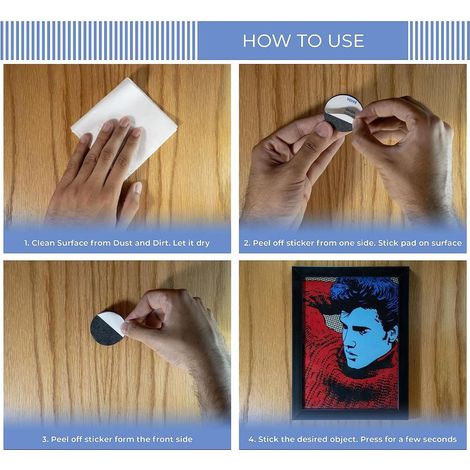 HOW TO USE

1. Clean Surface from Dust and Dirt. Let it dry

2. Peel off sticker from one side. Stick pad on surface

3. Peel off sticker form the front side

4. Stick the desired object. Press for a few seconds