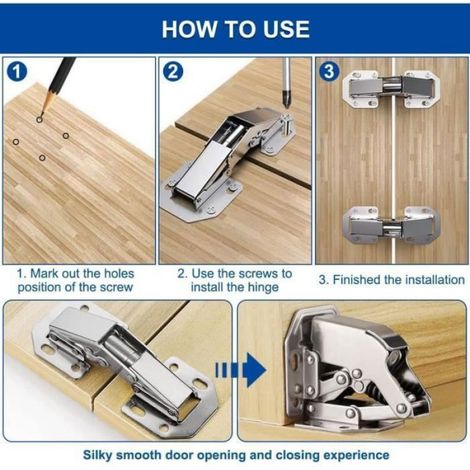 HOW TO USE

1

2

3

1. Mark out the holes position of the screw

2. Use the screws to install the hinge

3. Finished the installation

Silky smooth door opening and closing experience