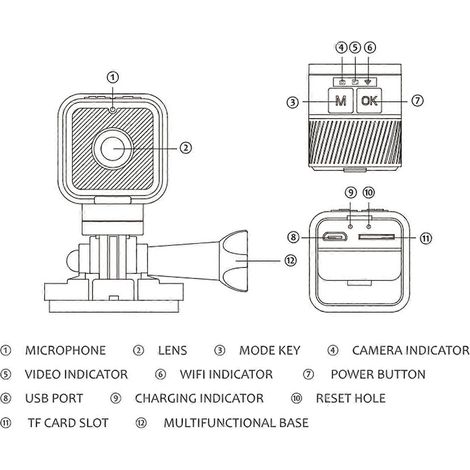 ①

②

④ ⑤ ⑥

③ M OK ⑦

⑨ ⑩

⑧ ⑪

⑫

① MICROPHONE ② LENS ③ MODE KEY ④ CAMERA INDICATOR

⑤ VIDEO INDICATOR ⑥ WIFI INDICATOR ⑦ POWER BUTTON

⑧ USB PORT ⑨ CHARGING INDICATOR ⑩ RESET HOLE

⑪ TF CARD SLOT ⑫ MULTIFUNCTIONAL BASE