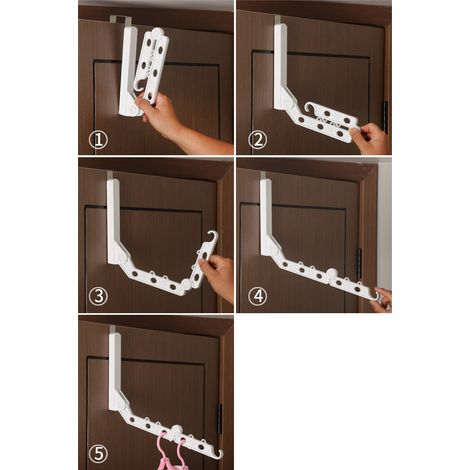 ①

②

③

④

⑤