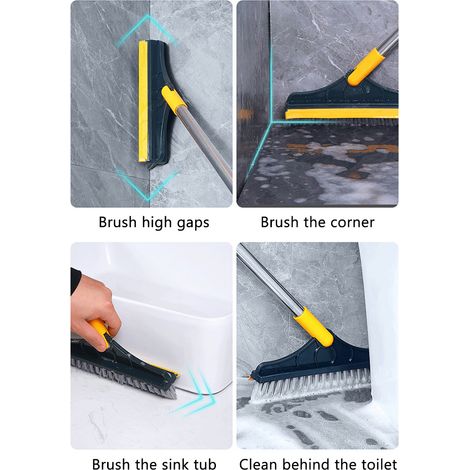 Brush high gaps

Brush the corner

Brush the sink tub

Clean behind the toilet