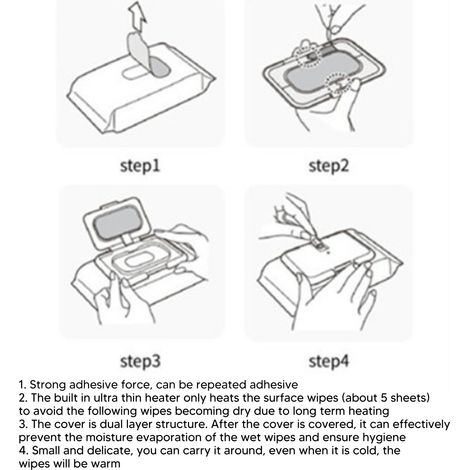 step1

step2

step3

step4

1. Strong adhesive force, can be repeated adhesive
2. The built in ultra thin heater only heats the surface wipes (about 5 sheets) to avoid the following wipes becoming dry due to long term heating
3. The cover is dual layer structure. After the cover is covered, it can effectively prevent the moisture evaporation of the wet wipes and ensure hygiene
4. Small and delicate, you can carry it around, even when it is cold, the wipes will be warm