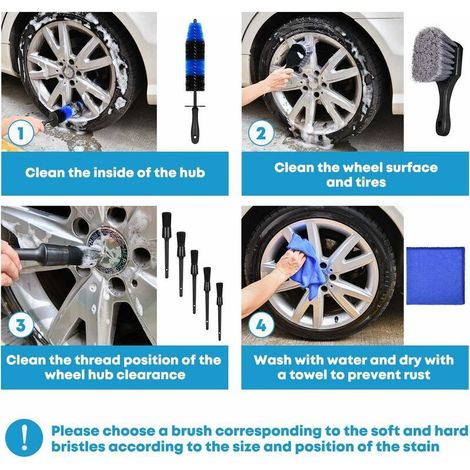 1

Clean the inside of the hub

2

Clean the wheel surface and tires

3

Clean the thread position of the wheel hub clearance

4

Wash with water and dry with a towel to prevent rust

!

Please choose a brush corresponding to the soft and hard bristles according to the size and position of the stain