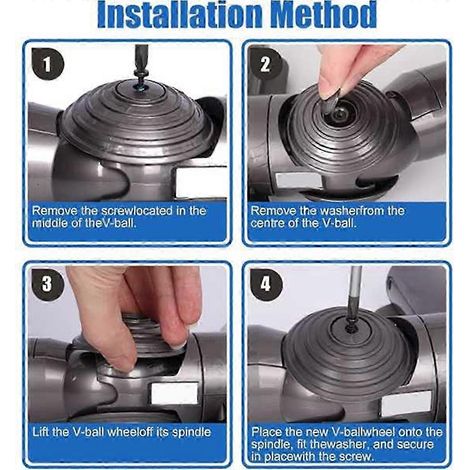 Installation Method

1

Remove the screwlocated in the middle of theV-ball.

2

Remove the washerfrom the centre of the V-ball.

3

Lift the V-ball wheeloff its spindle

4

Place the new V-ballwheel onto the spindle, fit thewasher, and secure in placewith the screw.