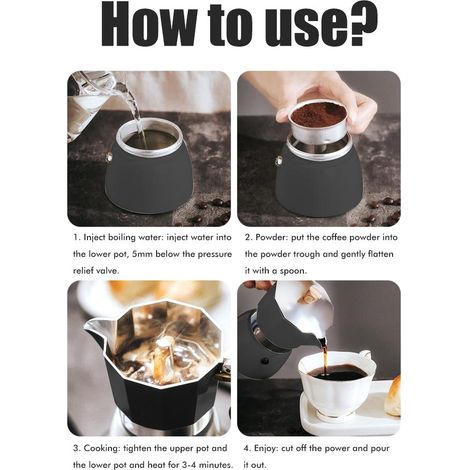 How to use?

1. Inject boiling water: inject water into the lower pot, 5mm below the pressure relief valve.

2. Powder: put the coffee powder into the powder trough and gently flatten it with a spoon.

3. Cooking: tighten the upper pot and the lower pot and heat for 3-4 minutes.

4. Enjoy: cut off the power and pour it out.