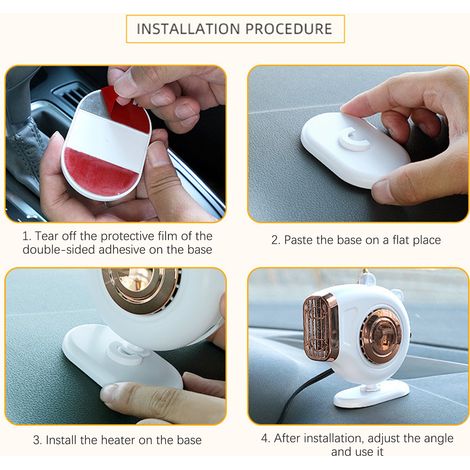 INSTALLATION PROCEDURE

1. Tear off the protective film of the double-sided adhesive on the base

2. Paste the base on a flat place

3. Install the heater on the base

4. After installation, adjust the angle and use it