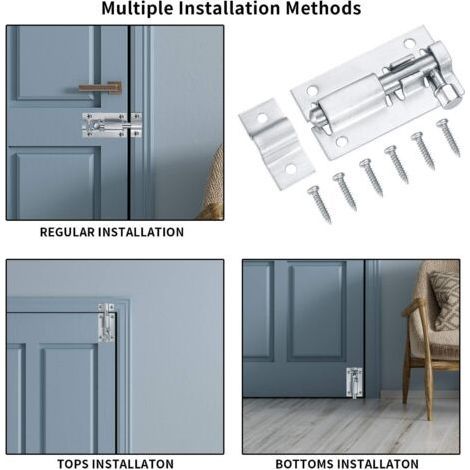 Multiple Installation Methods

REGULAR INSTALLATION

TOPS INSTALLATON

BOTTOMS INSTALLATON