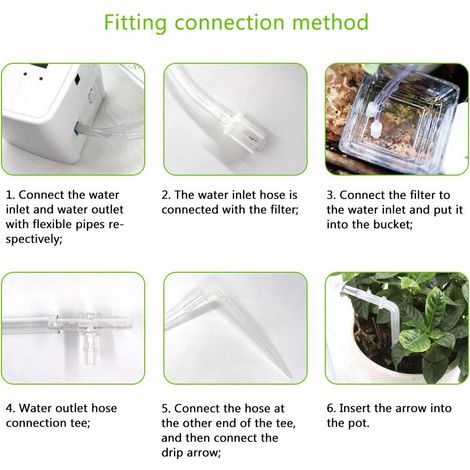 Fitting connection method

1. Connect the water inlet and water outlet with flexible pipes respectively;

2. The water inlet hose is connected with the filter;

3. Connect the filter to the water inlet and put it into the bucket;

4. Water outlet hose connection tee;

5. Connect the hose at the other end of the tee, and then connect the drip arrow;

6. Insert the arrow into the pot.