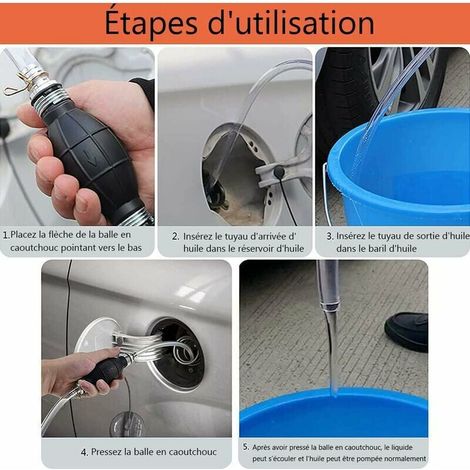 Étapes d'utilisation

1.Placez la flèche de la balle en caoutchouc pointant vers le bas

2. Insérez le tuyau d'arrivée d' huile dans le réservoir d'huile

3. Insérez le tuyau de sortie d'huile dans le baril d'huile

4. Pressez la balle en caoutchouc

5. Après avoir pressé la balle en caoutchouc, le liquide peut s'écouler et l'huile peut être pompée normalement