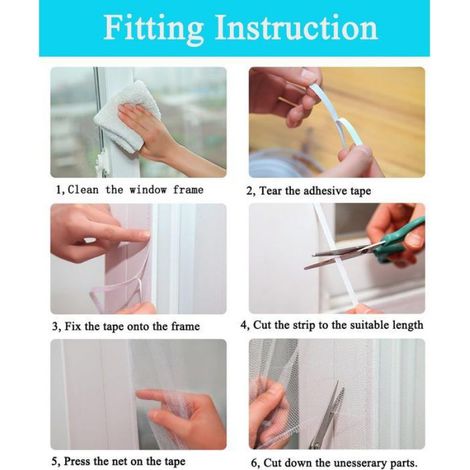 Fitting Instruction

1, Clean the window frame

2, Tear the adhesive tape

3, Fix the tape onto the frame

4, Cut the strip to the suitable length

5, Press the net on the tape

6, Cut down the unesserary parts.