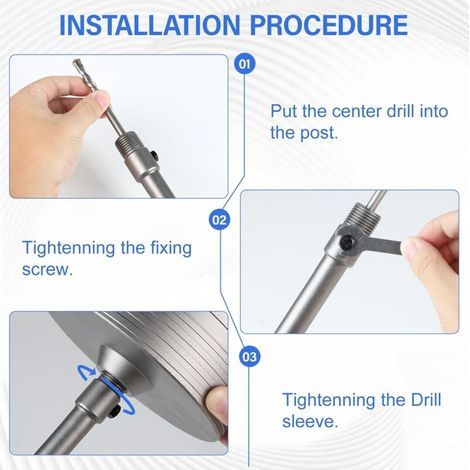 INSTALLATION PROCEDURE

01

Put the center drill into the post.

02

Tightenning the fixing screw.

03

Tightenning the Drill sleeve.