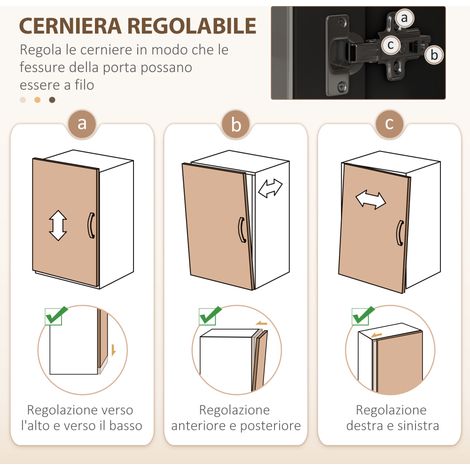 CERNIERA REGOLABILE

Regola le cerniere in modo che le fessure della porta possano essere a filo

a
c
b

a

Regolazione verso l'alto e verso il basso

b

Regolazione anteriore e posteriore

c

Regolazione destra e sinistra