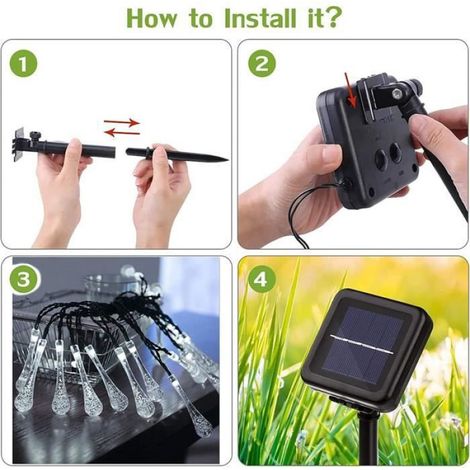 How to Install it?

1

2

3

4