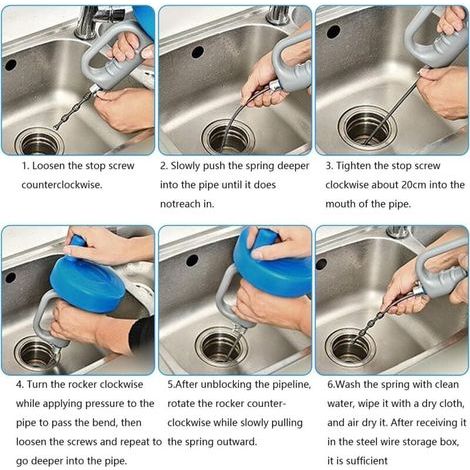 1. Loosen the stop screw counterclockwise.

2. Slowly push the spring deeper into the pipe until it does notreach in.

3. Tighten the stop screw clockwise about 20cm into the mouth of the pipe.

4. Turn the rocker clockwise while applying pressure to the pipe to pass the bend, then loosen the screws and repeat to go deeper into the pipe.

5.After unblocking the pipeline, rotate the rocker counterclockwise while slowly pulling the spring outward.

6.Wash the spring with clean water, wipe it with a dry cloth, and air dry it. After receiving it in the steel wire storage box, it is sufficient