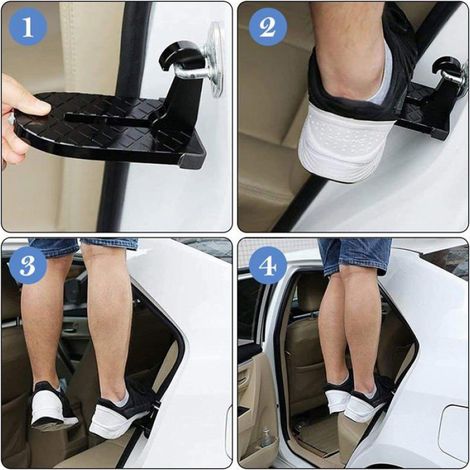 1

2

3

4