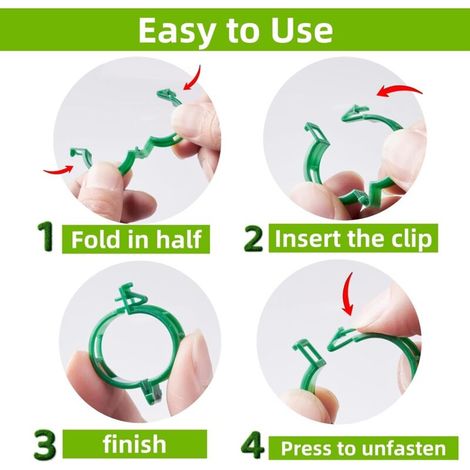 Easy to Use

1 Fold in half

2 Insert the clip

3 finish

4 Press to unfasten