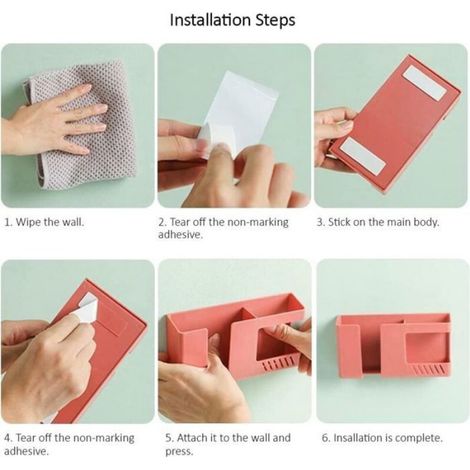 Installation Steps

1. Wipe the wall.

2. Tear off the non-marking adhesive.

3. Stick on the main body.

4. Tear off the non-marking adhesive.

5. Attach it to the wall and press.

6. Insallation is complete.