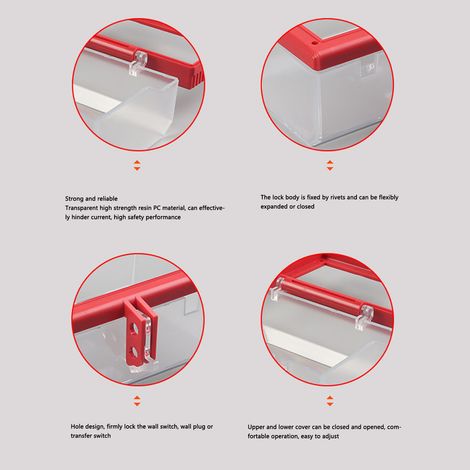 Strong and reliable
Transparent high strength resin PC material, can effectively hinder current, high safety performance

The lock body is fixed by rivets and can be flexibly expanded or closed

Hole design, firmly lock the wall switch, wall plug or transfer switch

Upper and lower cover can be closed and opened, comfortable operation, easy to adjust