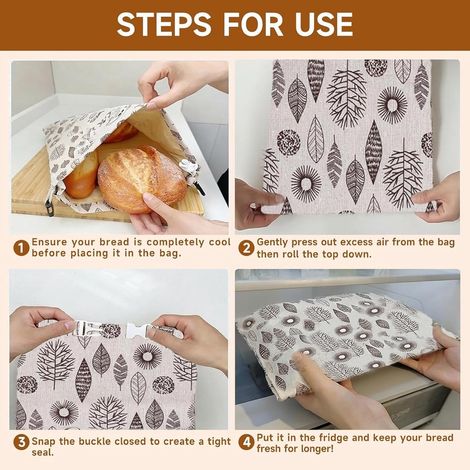 STEPS FOR USE

1 Ensure your bread is completely cool before placing it in the bag.

2 Gently press out excess air from the bag then roll the top down.

3 Snap the buckle closed to create a tight seal.

4 Put it in the fridge and keep your bread fresh for longer!