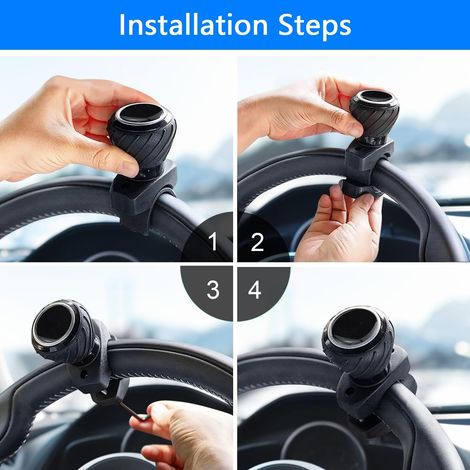 Installation Steps

1

2

3

4