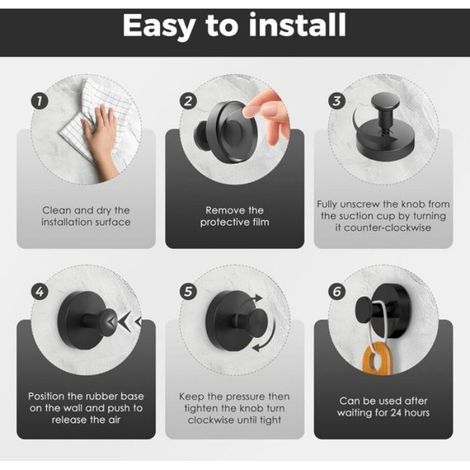 Easy to install

1

Clean and dry the installation surface

2

Remove the protective film

3

Fully unscrew the knob from the suction cup by turning it counter-clockwise

4

Position the rubber base on the wall and push to release the air

5

Keep the pressure then tighten the knob turn clockwise until tight

6

Can be used after waiting for 24 hours