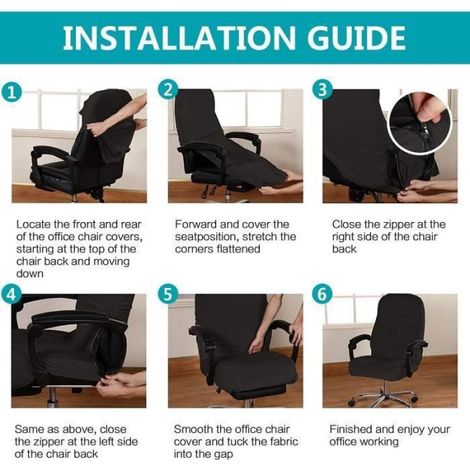 INSTALLATION GUIDE

1

Locate the front and rear of the office chair covers, starting at the top of the chair back and moving down

2

Forward and cover the seatposition, stretch the corners flattened

3

Close the zipper at the right side of the chair back

4

Same as above, close the zipper at the left side of the chair back

5

Smooth the office chair cover and tuck the fabric into the gap

6

Finished and enjoy your office working