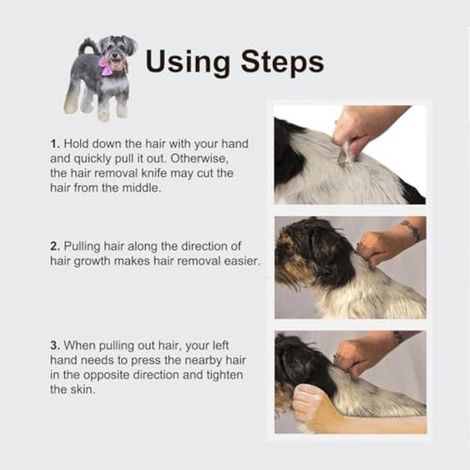 Using Steps

1. Hold down the hair with your hand and quickly pull it out. Otherwise, the hair removal knife may cut the hair from the middle.

2. Pulling hair along the direction of hair growth makes hair removal easier.

3. When pulling out hair, your left hand needs to press the nearby hair in the opposite direction and tighten the skin.