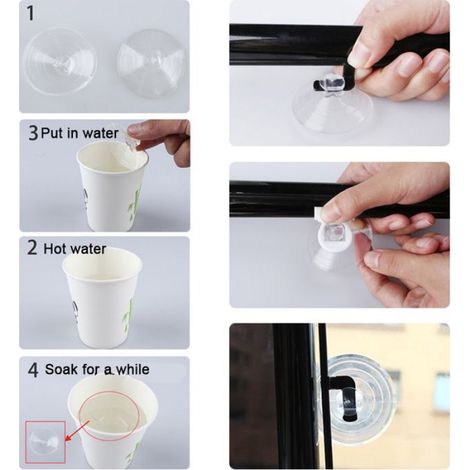 1

3 Put in water

2 Hot water

4 Soak for a while