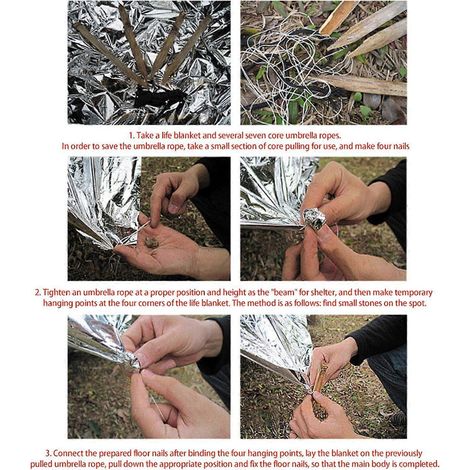 1. Take a life blanket and several seven core umbrella ropes.
In order to save the umbrella rope, take a small section of core pulling for use, and make four nails

2. Tighten an umbrella rope at a proper position and height as the "beam" for shelter, and then make temporary hanging points at the four corners of the life blanket. The method is as follows: find small stones on the spot.

3. Connect the prepared floor nails after binding the four hanging points, lay the blanket on the previously pulled umbrella rope, pull down the appropriate position and fix the floor nails, so that the main body is completed.