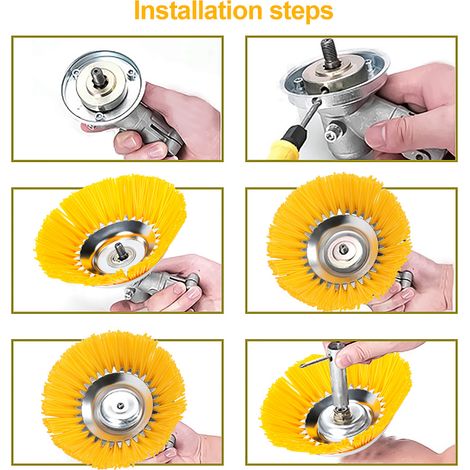 Installation steps