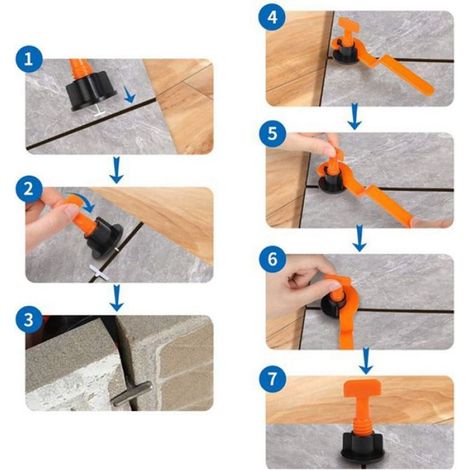 1
2
3
4
5
6
7