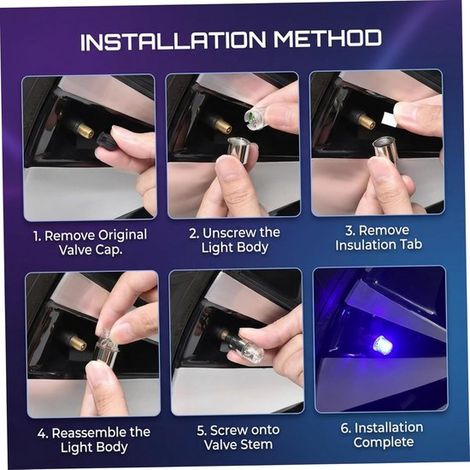 INSTALLATION METHOD

1. Remove Original Valve Cap.

2. Unscrew the Light Body

3. Remove Insulation Tab

4. Reassemble the Light Body

5. Screw onto Valve Stem

6. Installation Complete