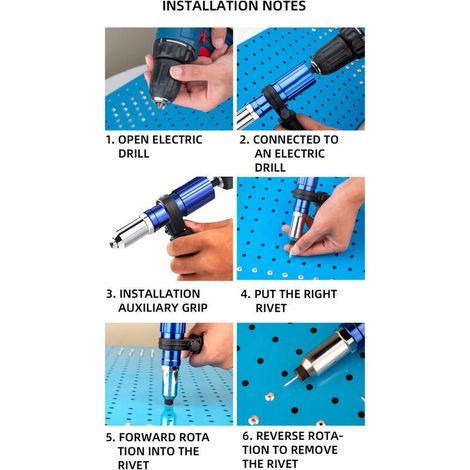 INSTALLATION NOTES

1. OPEN ELECTRIC DRILL

2. CONNECTED TO AN ELECTRIC DRILL

3. INSTALLATION AUXILIARY GRIP

4. PUT THE RIGHT RIVET

5. FORWARD ROTA TION INTO THE RIVET

6. REVERSE ROTATION TO REMOVE THE RIVET