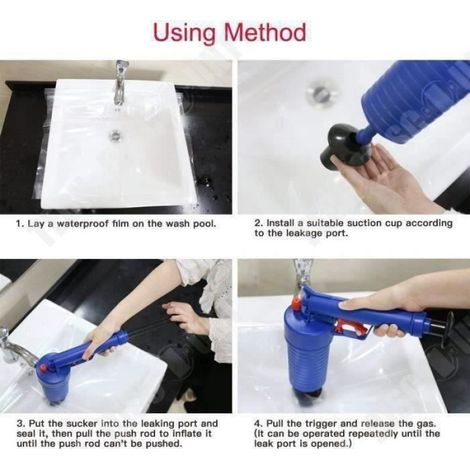 Using Method

1. Lay a waterproof film on the wash pool.

2. Install a suitable suction cup according to the leakage port.

3. Put the sucker into the leaking port and seal it, then pull the push rod to inflate it until the push rod can't be pushed.

4. Pull the trigger and release the gas. (It can be operated repeatedly until the leak port is opened.)