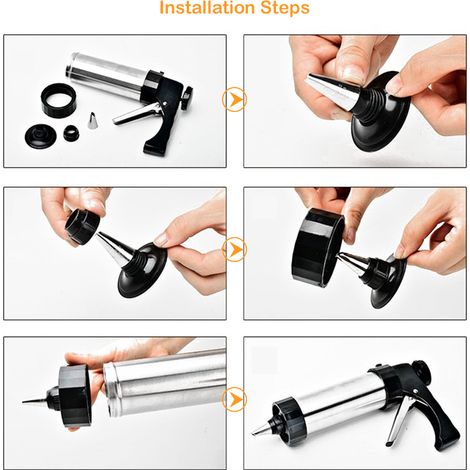 Installation Steps