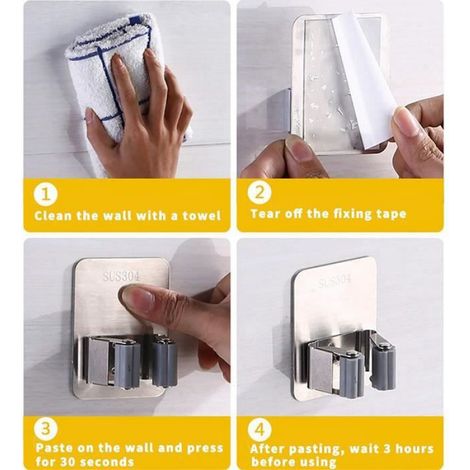 1
Clean the wall with a towel

2
Tear off the fixing tape

SUS304

3
Paste on the wall and press for 30 seconds

SUS304

4
After pasting, wait 3 hours before using