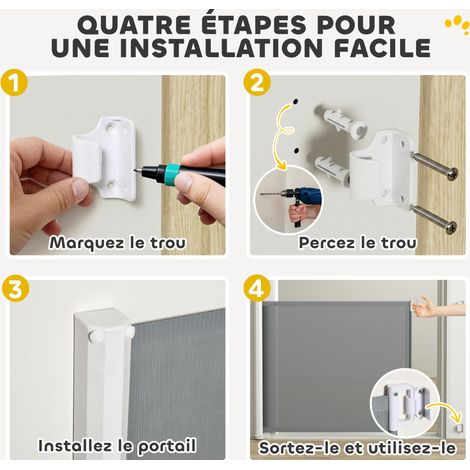 QUATRE ÉTAPES POUR UNE INSTALLATION FACILE

1
Marquez le trou

2
Percez le trou

3
Installez le portail

4
Sortez-le et utilisez-le