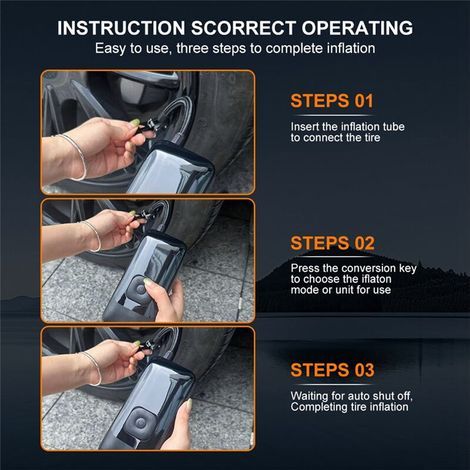 INSTRUCTION SCORRECT OPERATING
Easy to use, three steps to complete inflation

STEPS 01
Insert the inflation tube to connect the tire

STEPS 02
Press the conversion key to choose the iflaton mode or unit for use

STEPS 03
Waiting for auto shut off, Completing tire inflation