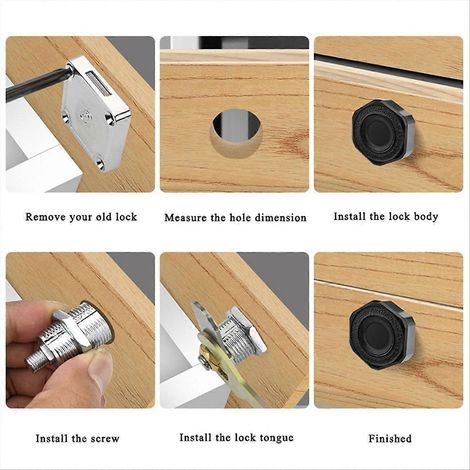 Remove your old lock

Measure the hole dimension

Install the lock body

Install the screw

Install the lock tongue

Finished