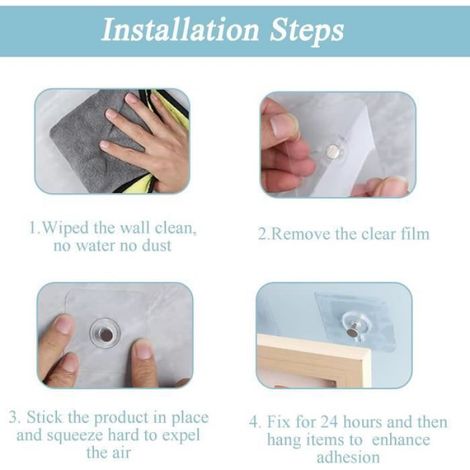 Installation Steps

1.Wiped the wall clean, no water no dust

2.Remove the clear film

3. Stick the product in place and squeeze hard to expel the air

4. Fix for 24 hours and then hang items to enhance adhesion