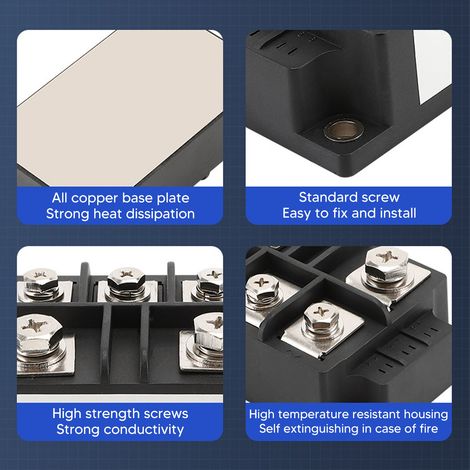 All copper base plate
Strong heat dissipation

Standard screw
Easy to fix and install

High strength screws
Strong conductivity

High temperature resistant housing
Self extinguishing in case of fire