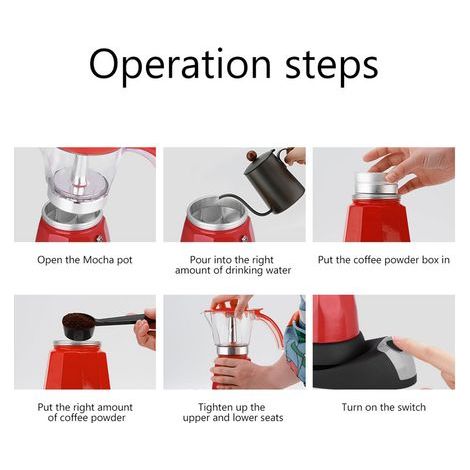 Operation steps

Open the Mocha pot

Pour into the right amount of drinking water

Put the coffee powder box in

Put the right amount of coffee powder

Tighten up the upper and lower seats

Turn on the switch