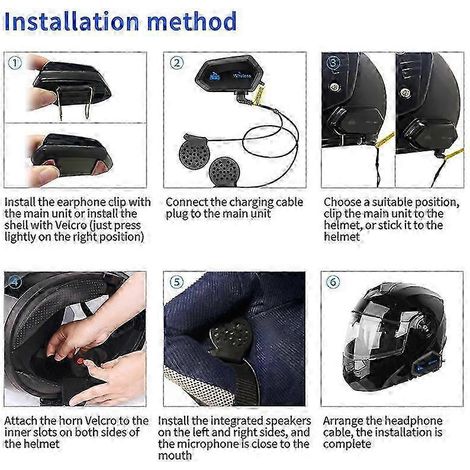 Installation method

①

Install the earphone clip with the main unit or install the shell with Velcro (just press lightly on the right position)

②

Wireless

Connect the charging cable plug to the main unit

③

Choose a suitable position, clip the main unit to the helmet, or stick it to the helmet

④

Attach the horn Velcro to the inner slots on both sides of the helmet

⑤

Install the integrated speakers on the left and right sides, and the microphone is close to the mouth

⑥

Arrange the headphone cable, the installation is complete