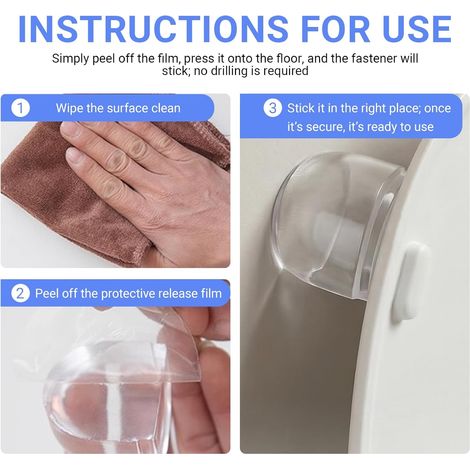 INSTRUCTIONS FOR USE

Simply peel off the film, press it onto the floor, and the fastener will stick; no drilling is required

1 Wipe the surface clean

2 Peel off the protective release film

3 Stick it in the right place; once it's secure, it's ready to use