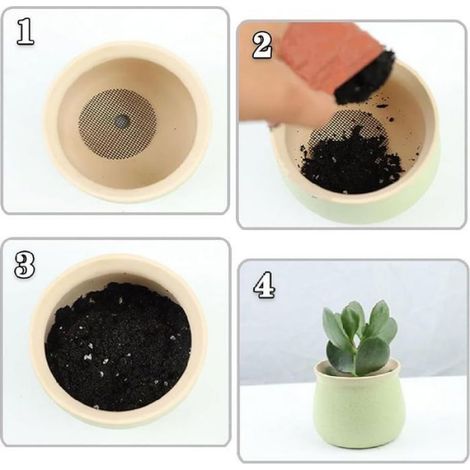 1

2

3

4