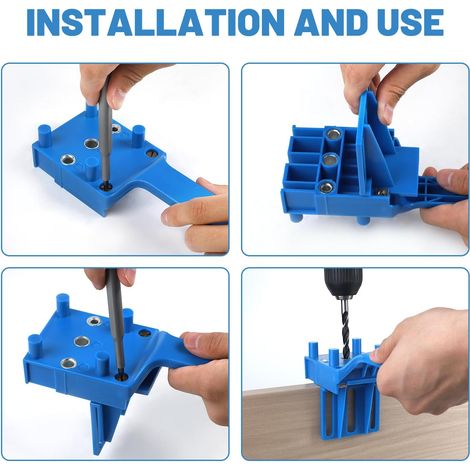 INSTALLATION AND USE