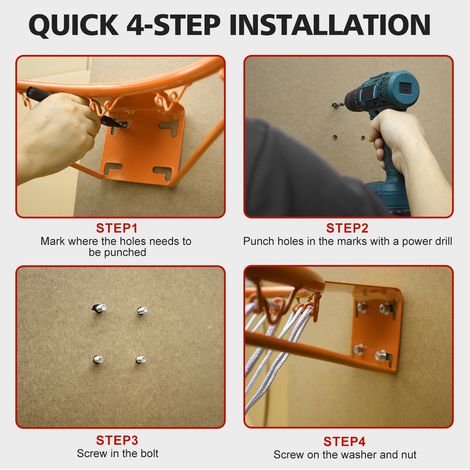 QUICK 4-STEP INSTALLATION

STEP1
Mark where the holes needs to be punched

STEP2
Punch holes in the marks with a power drill

STEP3
Screw in the bolt

STEP4
Screw on the washer and nut